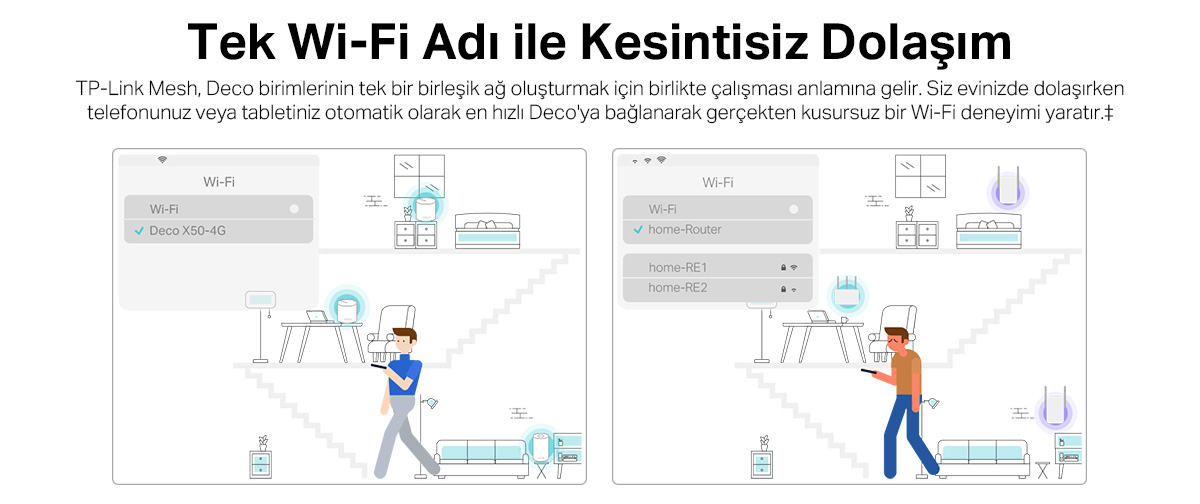 Tek Wi-Fi Adı ile Kesintisiz Dolaşım

TP-Link Mesh, Deco birimlerinin tek bir birleşik ağ oluşturmak için birlikte çalışması anlamına gelir. Siz evinizde dolaşırken telefonunuz veya tabletiniz otomatik olarak en hızlı Deco'ya bağlanarak gerçekten kusursuz bir Wi-Fi deneyimi yaratır.‡

Wi-Fi
Wi-Fi
Deco X50-4G

Wi-Fi
Wi-Fi
home-Router
home-RE1
home-RE2