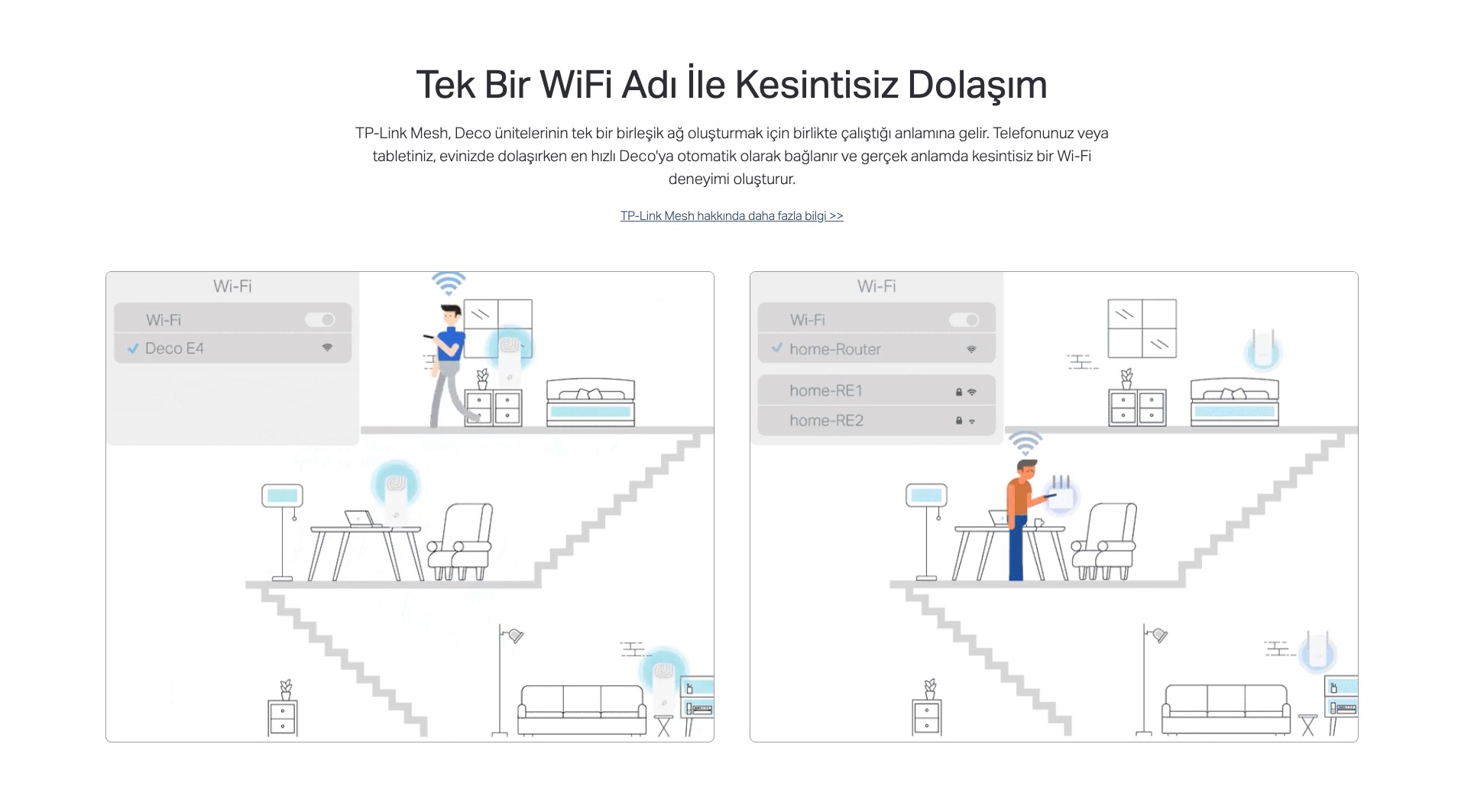 Tek Bir WiFi Adı İle Kesintisiz Dolaşım

TP-Link Mesh, Deco ünitelerinin tek bir birleşik ağ oluşturmak için birlikte çalıştığı anlamına gelir. Telefonunuz veya tabletiniz, evinizde dolaşırken en hızlı Deco'ya otomatik olarak bağlanır ve gerçek anlamda kesintisiz bir Wi-Fi deneyimi oluşturur.

TP-Link Mesh hakkında daha fazla bilgi >>

Wi-Fi
Wi-Fi
Deco E4

Wi-Fi
Wi-Fi
home-Router
home-RE1
home-RE2